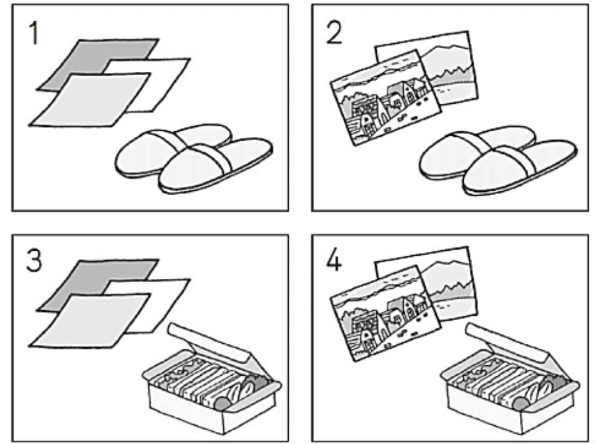 1

2

3

4