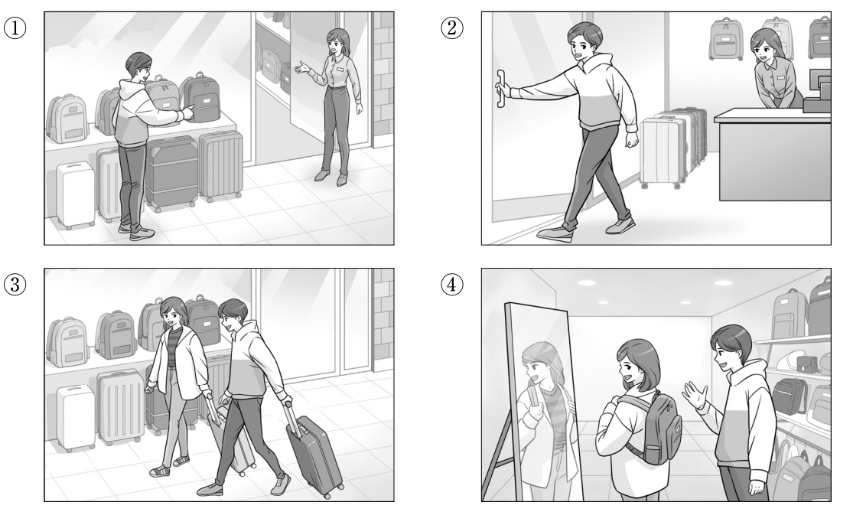 ①

②

③

④