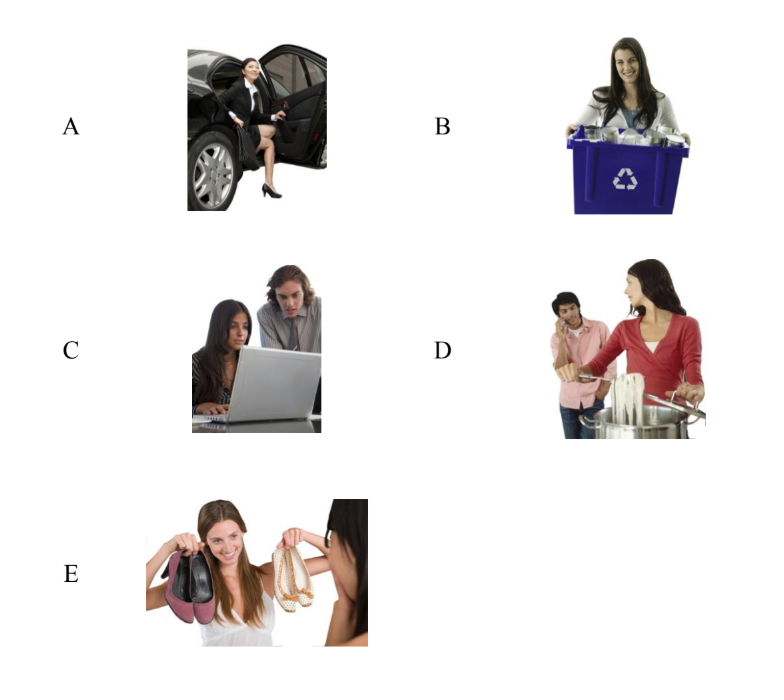 A

B

C

D

E